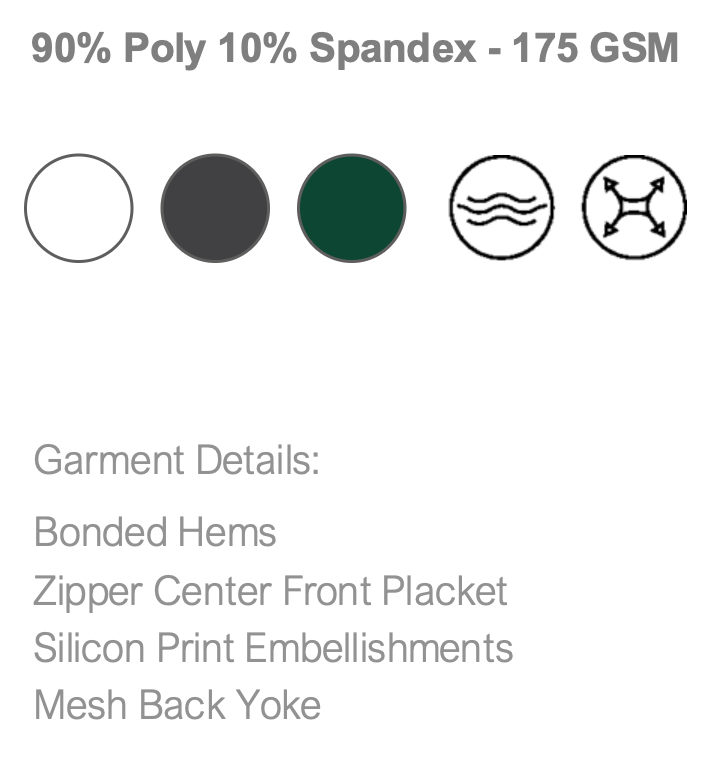 90% Poly 10% Spandex - 175 GSM

Garment Details:

Bonded Hems
Zipper Center Front Placket
Silicon Print Embellishments
Mesh Back Yoke